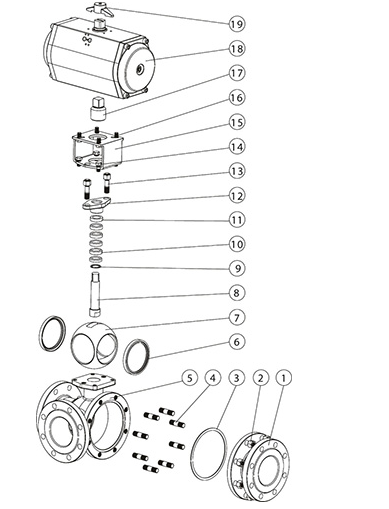 19
18
17
16
15
14
13
12
11
10
9
8
7
6
5
4
3
2
1